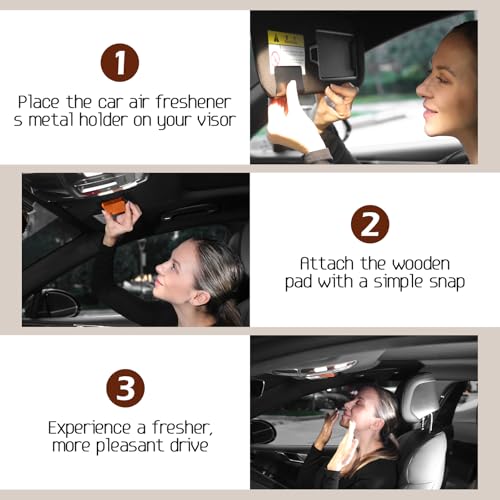 1

Place the car air freshener s metal holder on your visor

2

Attach the wooden pad with a simple snap

3

Experience a fresher, more pleasant drive