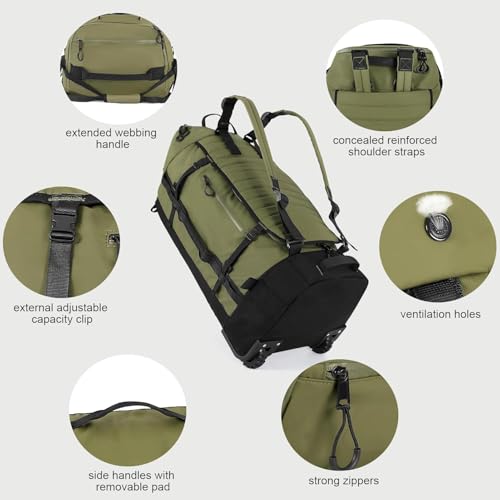 extended webbing handle

concealed reinforced shoulder straps

external adjustable capacity clip

ventilation holes

side handles with removable pad

strong zippers