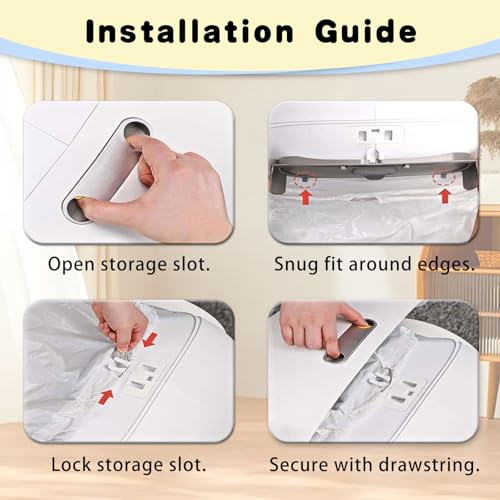 Installation Guide

Open storage slot.

Snug fit around edges.

Lock storage slot.

Secure with drawstring.