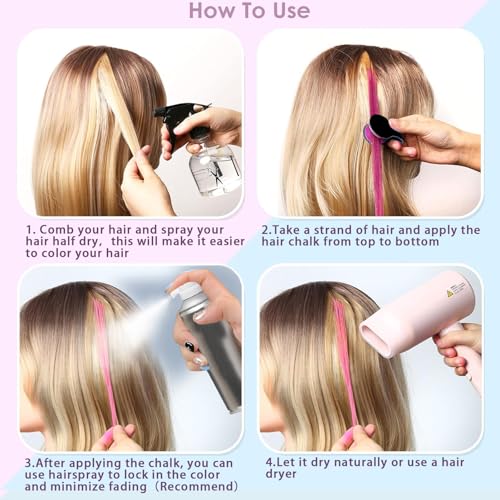 How To Use

1. Comb your hair and spray your hair half dry, this will make it easier to color your hair

2.Take a strand of hair and apply the hair chalk from top to bottom

3.After applying the chalk, you can use hairspray to lock in the color and minimize fading（Recommend）

4.Let it dry naturally or use a hair dryer