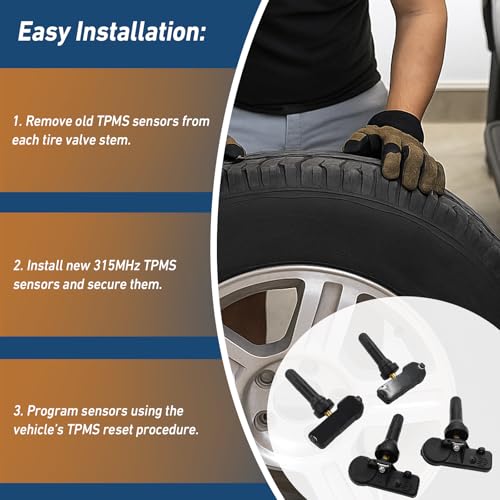 Easy Installation:

1. Remove old TPMS sensors from each tire valve stem.

2. Install new 315MHz TPMS sensors and secure them.

3. Program sensors using the vehicle's TPMS reset procedure.