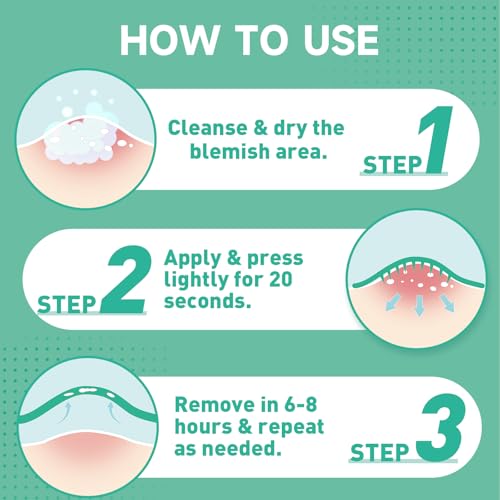 HOW TO USE

Cleanse & dry the blemish area.

STEP 1

STEP 2

Apply & press lightly for 20 seconds.

Remove in 6-8 hours & repeat as needed.

STEP 3