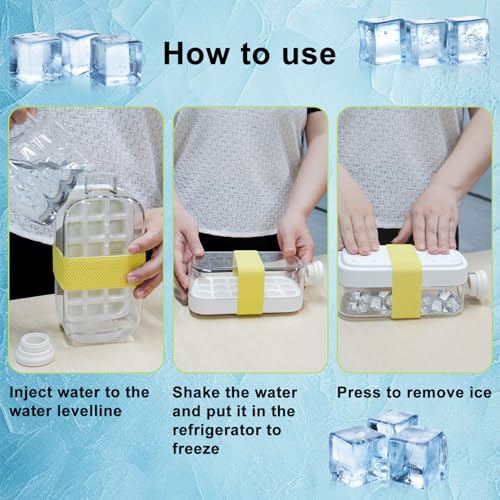 How to use

Inject water to the water levelline

Shake the water and put it in the refrigerator to freeze

Press to remove ice