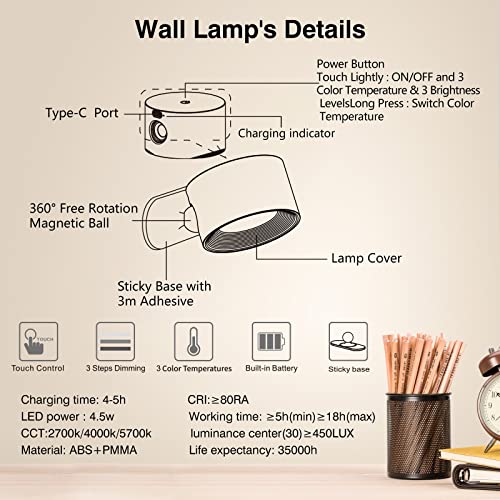 Wall Lamp's Details

Power Button
Touch Lightly : ON/OFF and 3 Color Temperature & 3 Brightness LevelsLong Press : Switch Color Temperature

Type-C Port

Charging indicator

360° Free Rotation Magnetic Ball

Lamp Cover

Sticky Base with 3m Adhesive

TOUCH

Touch Control

3 Steps Dimming

3 Color Temperatures

Built-in Battery

Sticky base

Charging time: 4-5h
LED power : 4.5w
CCT:2700k/4000k/5700k
Material: ABS+PMMA

CRI:≥80RA
Working time: ≥5h(min)≥18h(max)
luminance center(30)≥450LUX
Life expectancy: 35000h