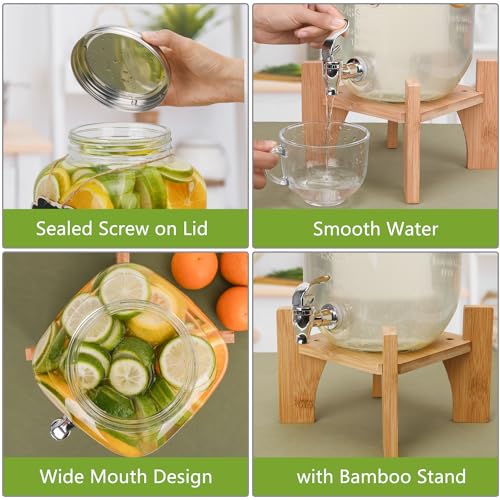 Sealed Screw on Lid

Smooth Water

Wide Mouth Design

with Bamboo Stand