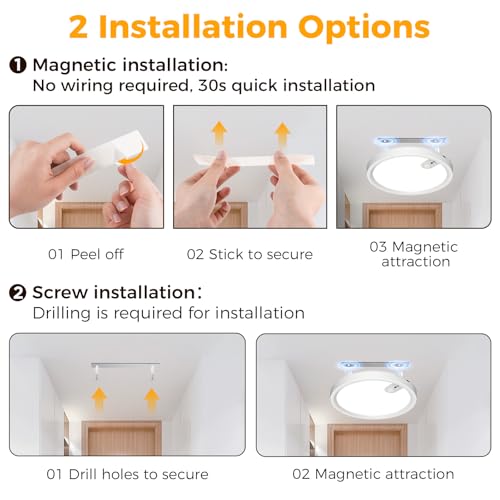 2 Installation Options

❶ Magnetic installation:
No wiring required, 30s quick installation

01 Peel off

02 Stick to secure

03 Magnetic attraction

❷ Screw installation:
Drilling is required for installation

01 Drill holes to secure

02 Magnetic attraction